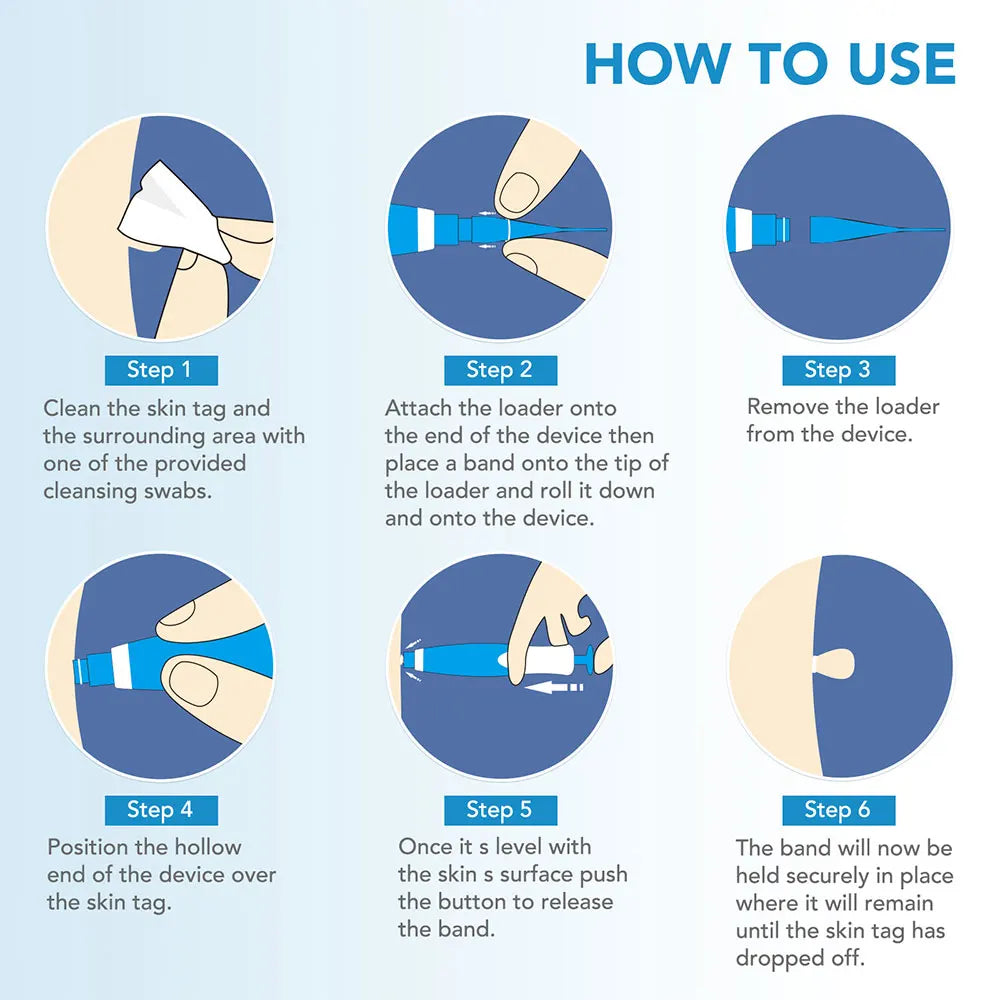 HOW TO USE

Step 1
Clean the skin tag and the surrounding area with one of the provided cleansing swabs.

Step 2
Attach the loader onto the end of the device then place a band onto the tip of the loader and roll it down and onto the device.

Step 3
Remove the loader from the device.

Step 4
Position the hollow end of the device over the skin tag.

Step 5
Once it s level with the skin s surface push the button to release the band.

Step 6
The band will now be held securely in place where it will remain until the skin tag has dropped off.